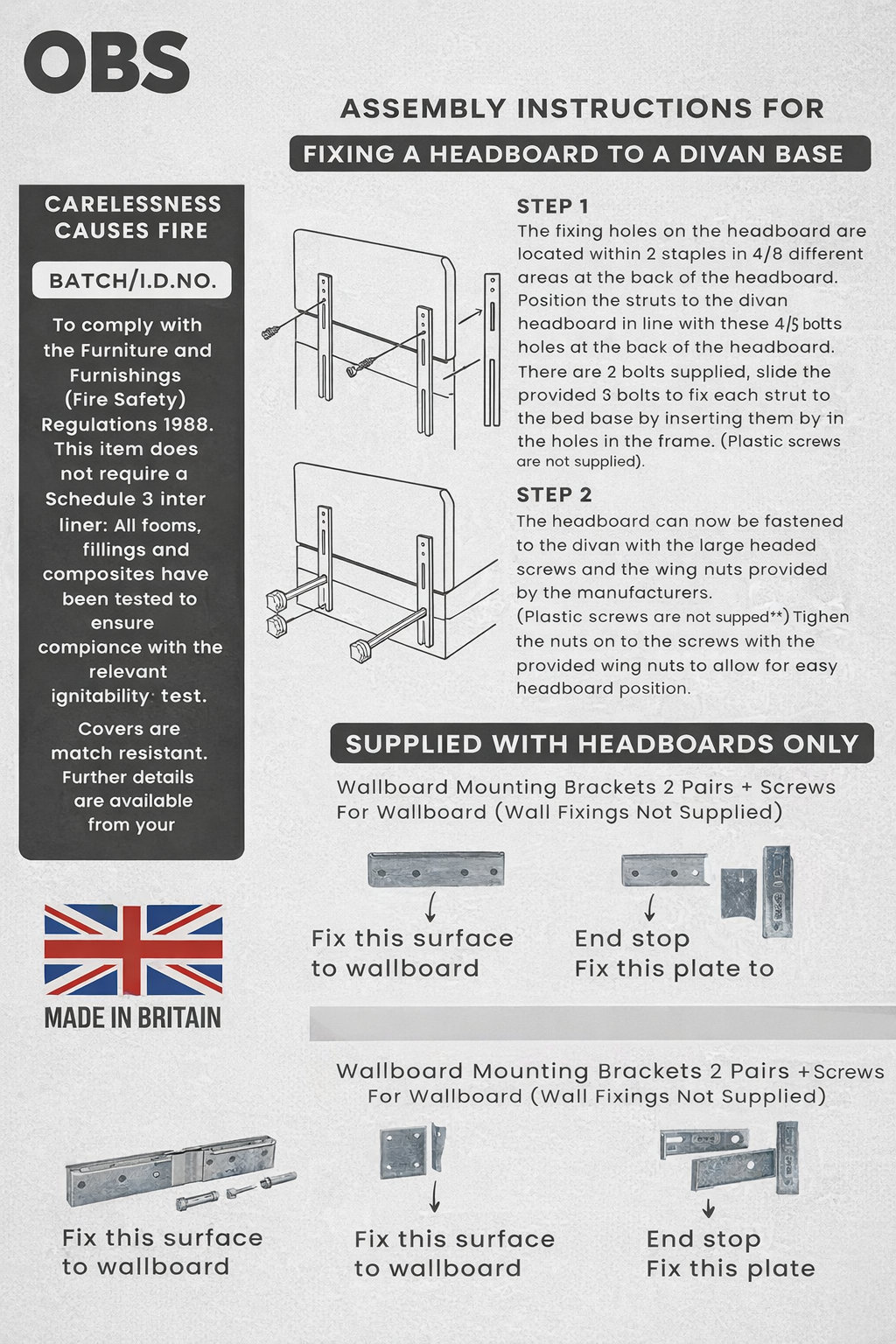 OBS

ASSEMBLY INSTRUCTIONS FOR

FIXING A HEADBOARD TO A DIVAN BASE

CARELESSNESS CAUSES FIRE

BATCH/I.D.NO.

To comply with the Furniture and Furnishings (Fire Safety) Regulations 1988. This item does not require a Schedule 3 inter liner: All fooms, fillings and composites have been tested to ensure compiance with the relevant ignitability test.

Covers are match resistant. Further details are available from your

MADE IN BRITAIN

STEP 1
The fixing holes on the headboard are located within 2 staples in 4/8 different areas at the back of the headboard. Position the struts to the divan headboard in line with these 4/5 bolts holes at the back of the headboard. There are 2 bolts supplied, slide the provided S bolts to fix each strut to the bed base by inserting them by in the holes in the frame. (Plastic screws are not supplied).

STEP 2
The headboard can now be fastened to the divan with the large headed screws and the wing nuts provided by the manufacturers.
(Plastic screws are not supped**) Tighen the nuts on to the screws with the provided wing nuts to allow for easy headboard position.

SUPPLIED WITH HEADBOARDS ONLY

Wallboard Mounting Brackets 2 Pairs + Screws For Wallboard (Wall Fixings Not Supplied)

Fix this surface to wallboard

End stop
Fix this plate to

Wallboard Mounting Brackets 2 Pairs +Screws For Wallboard (Wall Fixings Not Supplied)

Fix this surface to wallboard

Fix this surface to wallboard

End stop
Fix this plate